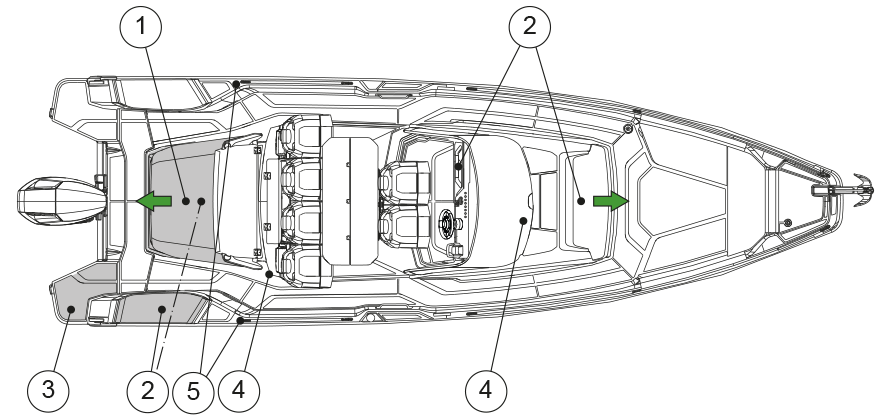 1
2
3
2
5
4
4